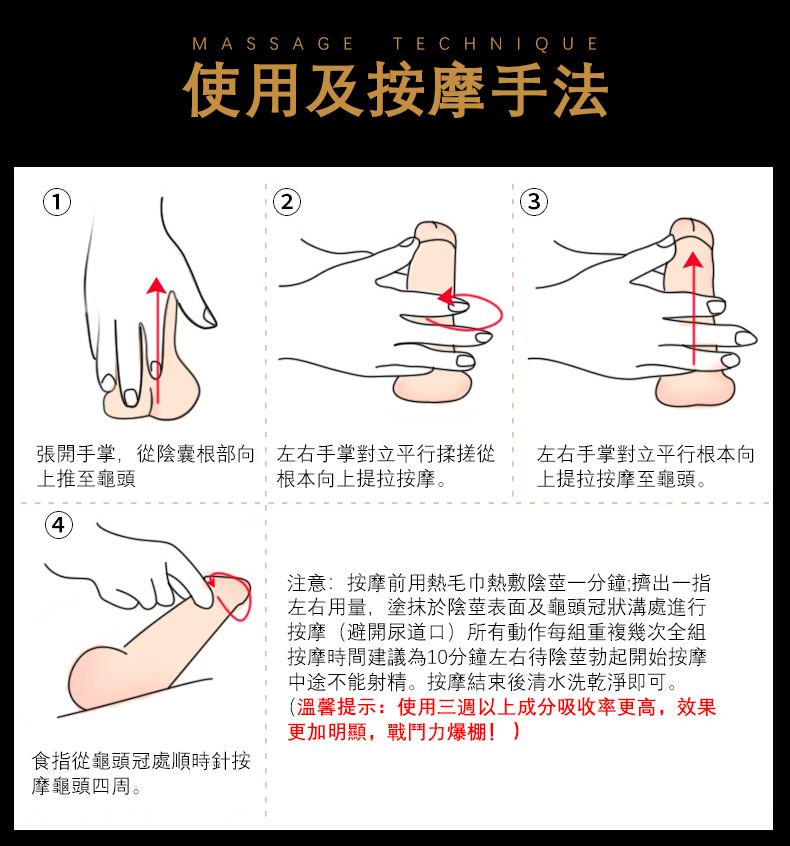 MASSAGE TECHNIQUE
使用及按摩手法

①
張開手掌，從陰囊根部向上推至龜頭

②
左右手掌對立平行揉搓從根本向上提拉按摩。

③
左右手掌對立平行根本向上提拉按摩至龜頭。

④
食指從龜頭冠處順時針按摩龜頭四周。

注意：按摩前用熱毛巾熱敷陰莖一分鐘;擠出一指左右用量，塗抹於陰莖表面及龜頭冠狀溝處進行按摩（避開尿道口）所有動作每組重複幾次全組按摩時間建議為10分鐘左右待陰莖勃起開始按摩中途不能射精。按摩結束後清水洗乾淨即可。
（溫馨提示：使用三週以上成分吸收率更高，效果更加明顯，戰鬥力爆棚！）